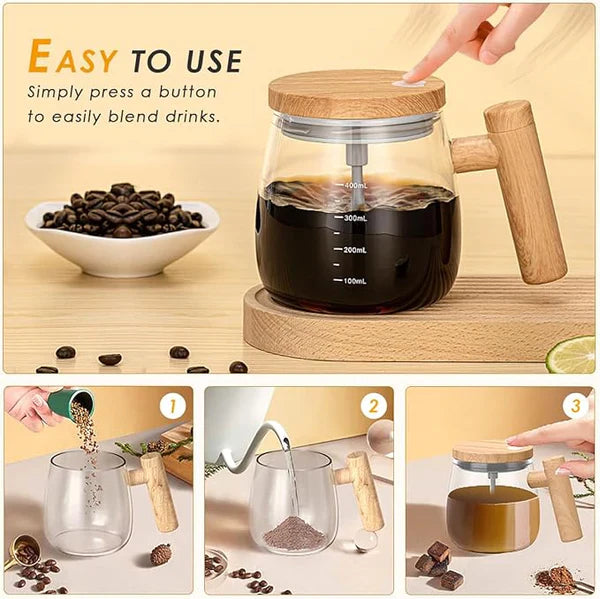 EASY TO USE
Simply press a button to easily blend drinks.

400mL
300mL
200mL
100mL

1

2

3